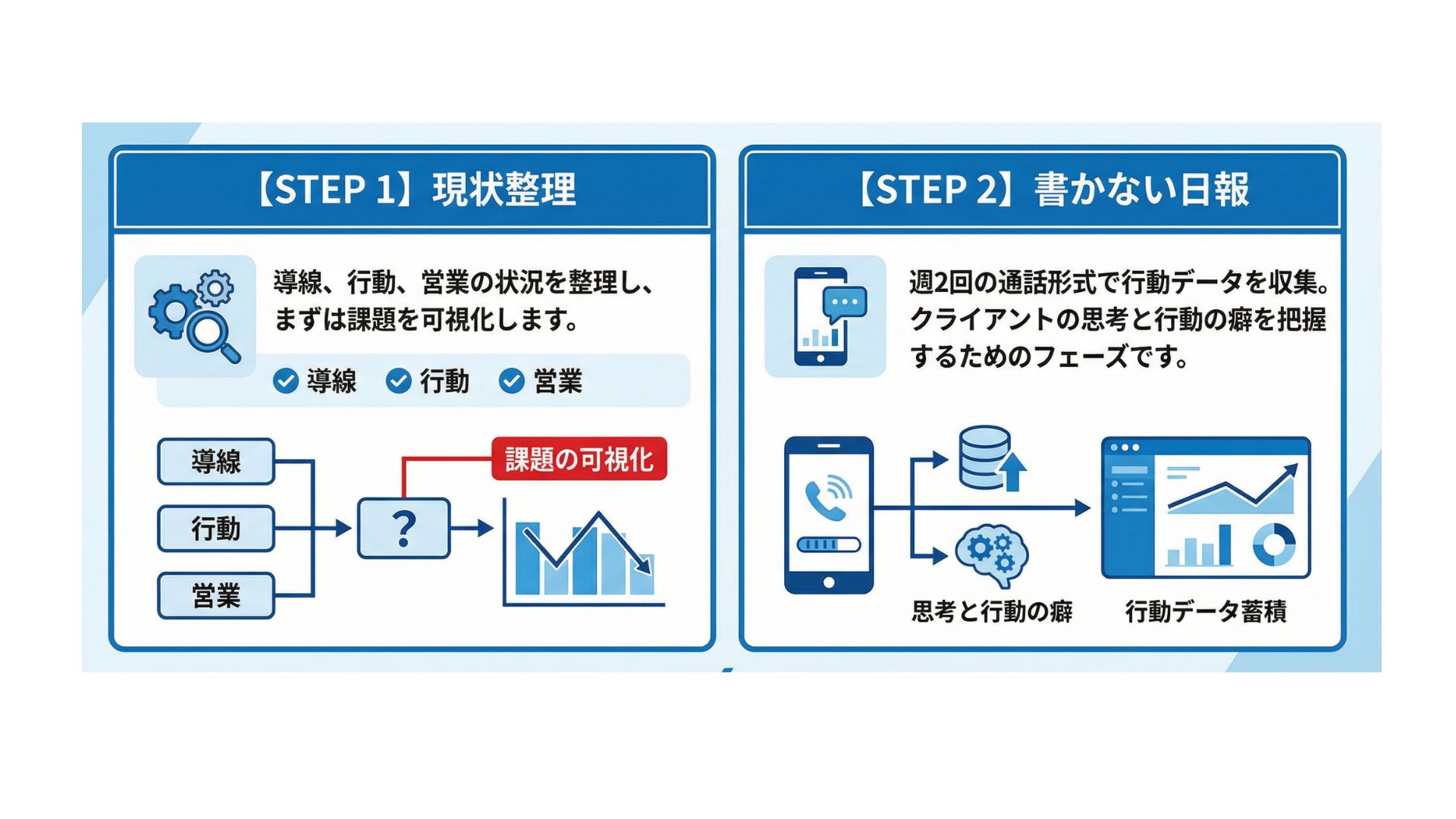 【STEP 1】現状整理

導線、行動、営業の状況を整理し、まずは課題を可視化します。

導線 行動 営業

導線
行動
営業
?
課題の可視化

【STEP 2】書かない日報

週2回の通話形式で行動データを収集。クライアントの思考と行動の癖を把握するためのフェーズです。

思考と行動の癖
行動データ蓄積